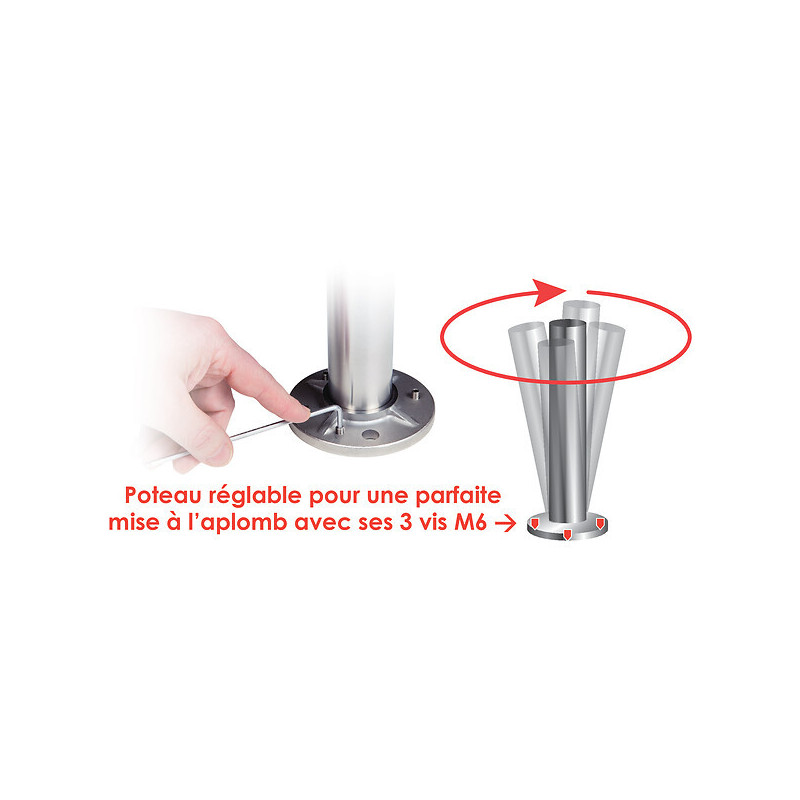 Poteau réglable pour une parfaite mise à l'aplomb avec ses 3 vis M6 →