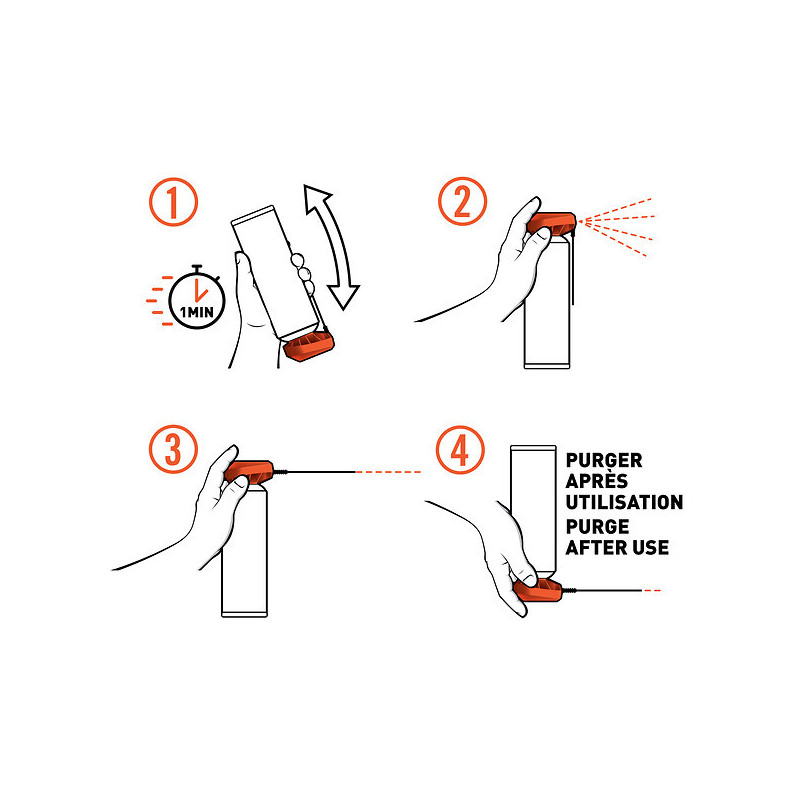 1

1MIN

2

3

4

PURGER
APRÈS
UTILISATION
PURGE
AFTER USE