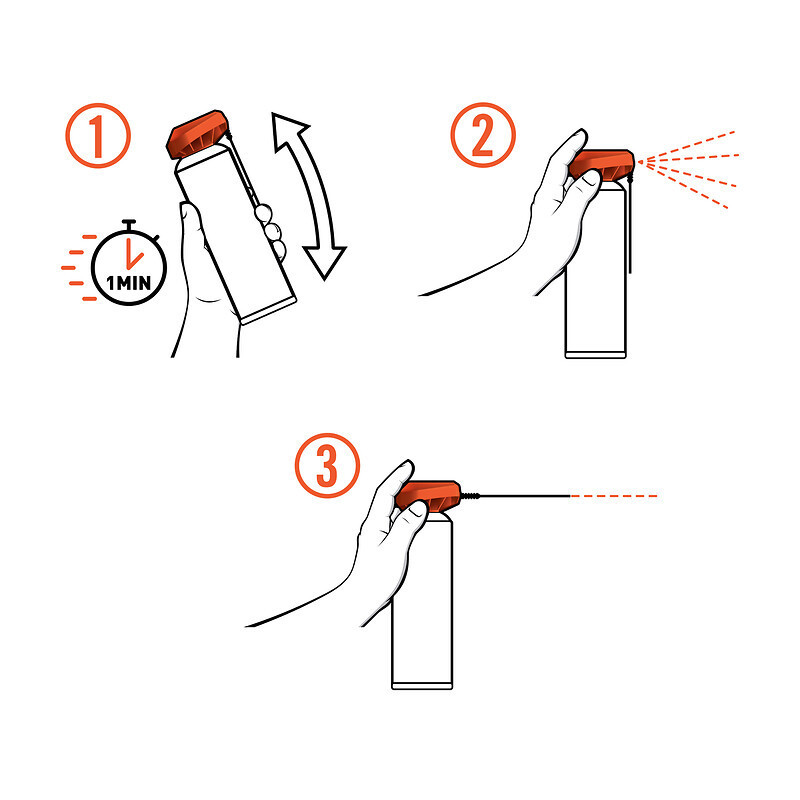 1

1MIN

2

3