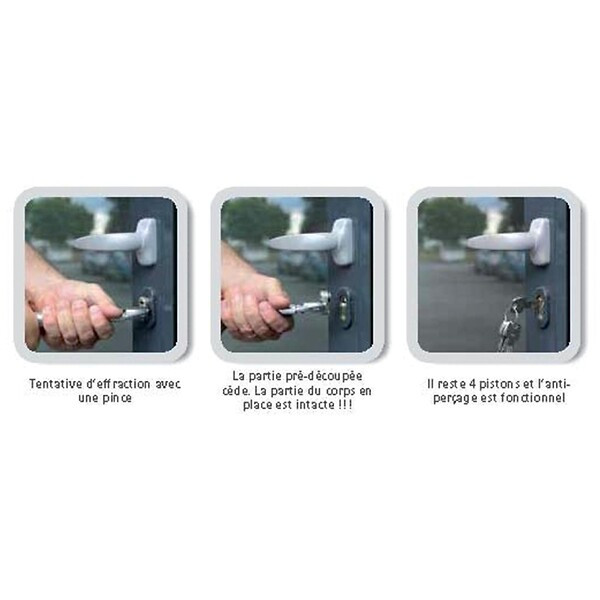 Tentative d'effraction avec une pince

La partie pré-découpée cède. La partie du corps en place est intacte !!!

Il reste 4 pistons et l'anti-perçage est fonctionnel