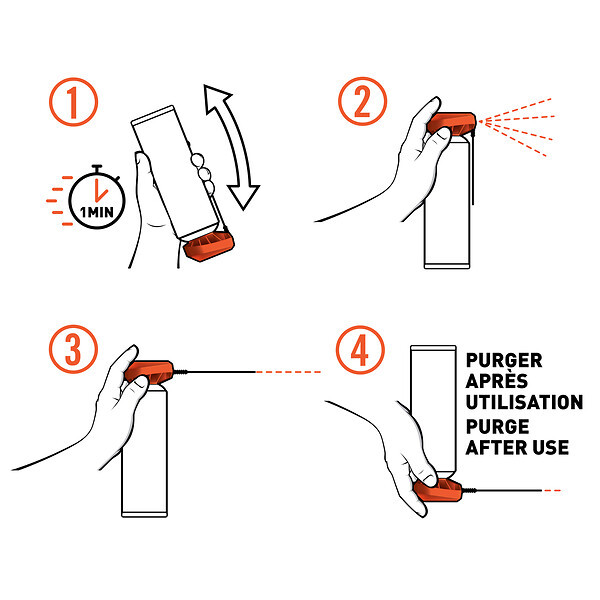 1

1MIN

2

3

4

PURGER APRÈS UTILISATION
PURGE AFTER USE